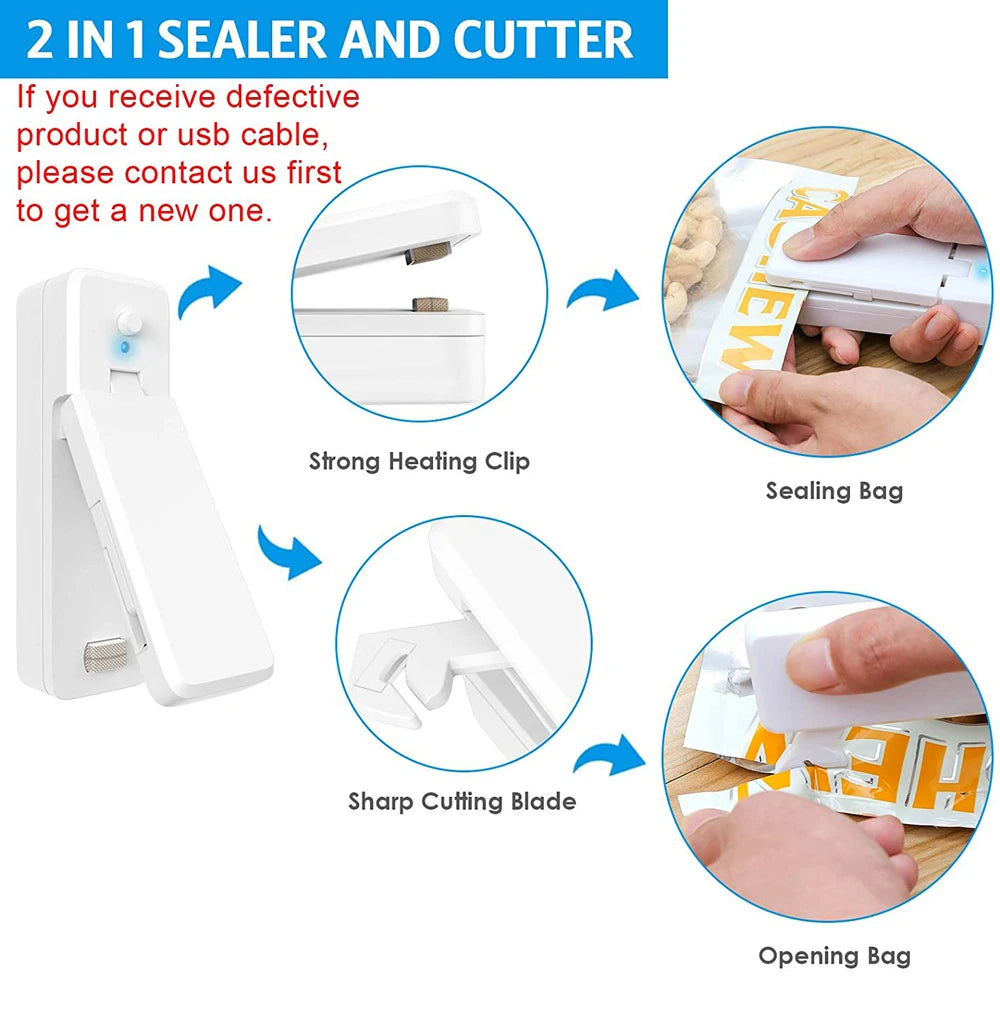 2 IN 1 SEALER AND CUTTER

If you receive defective product or usb cable, please contact us first to get a new one.

Strong Heating Clip

Sealing Bag

Sharp Cutting Blade

Opening Bag